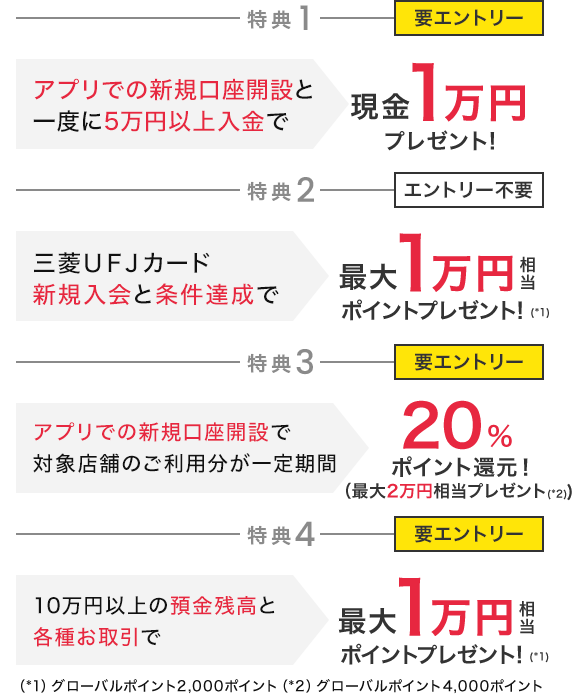 特典1

要エントリー

アプリでの新規口座開設と一度に5万円以上入金で

現金1万円プレゼント!

特典2

エントリー不要

三菱ＵＦＪカード新規入会と条件達成で

最大1万円相当ポイントプレゼント! (*1)

特典3

要エントリー

アプリでの新規口座開設で対象店舗のご利用分が一定期間

20%ポイント還元!
(最大2万円相当プレゼント(*2))

特典4

要エントリー

10万円以上の預金残高と各種お取引で

最大1万円相当ポイントプレゼント! (*1)

(*1) グローバルポイント2,000ポイント (*2) グローバルポイント4,000ポイント