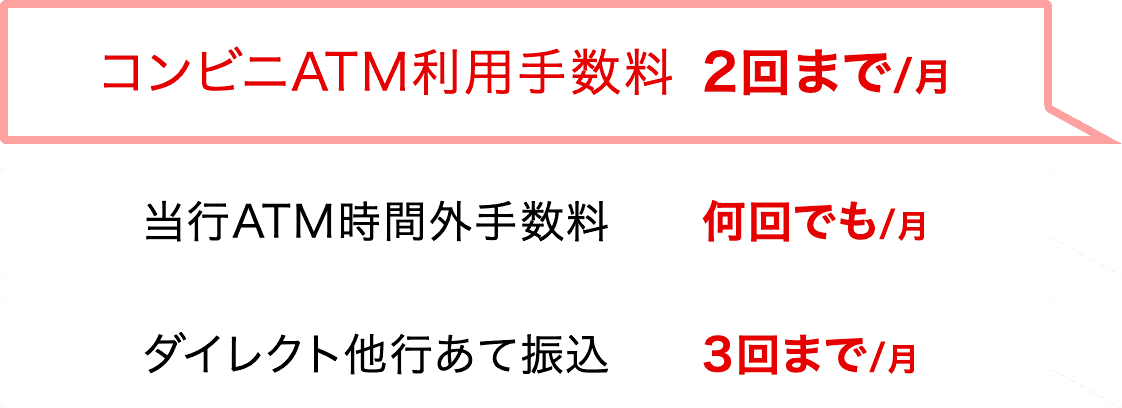 コンビニATM利用手数料 2回まで/月

当行ATM時間外手数料 何回でも/月

ダイレクト他行あて振込 3回まで/月